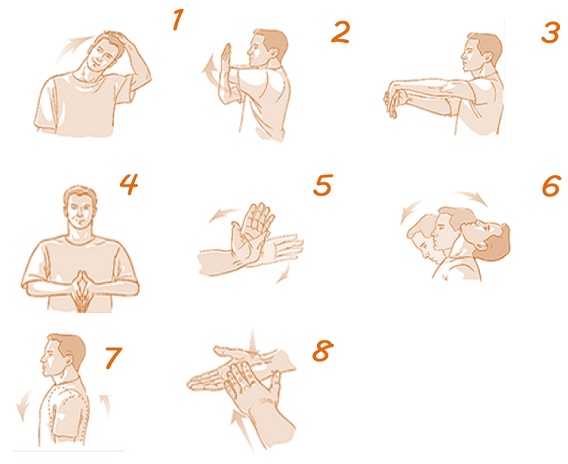 1

2

3

4

5

6

7

8